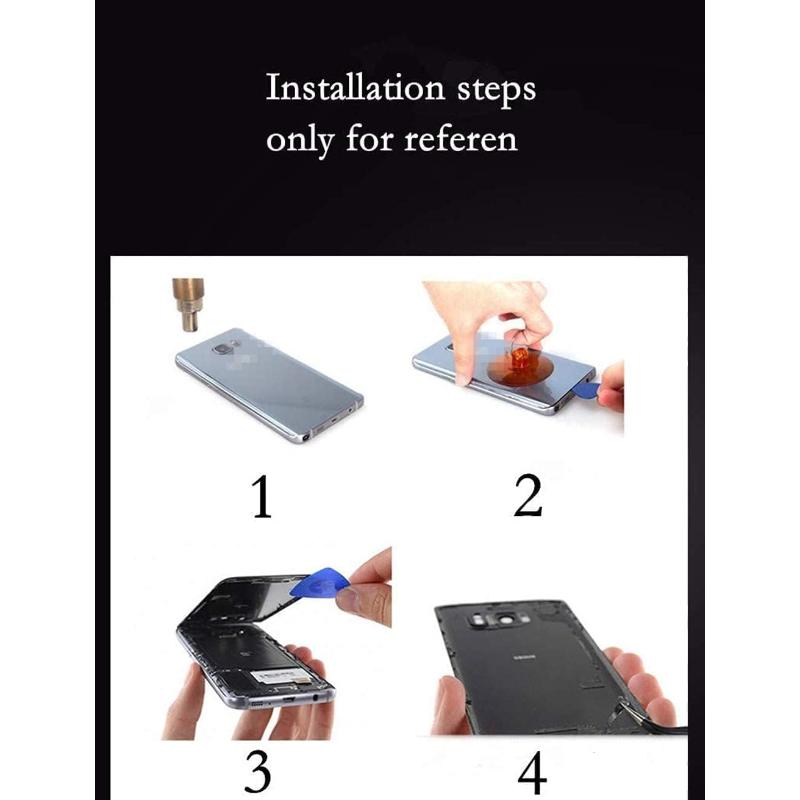 Installation steps only for referen

1

2

3

4